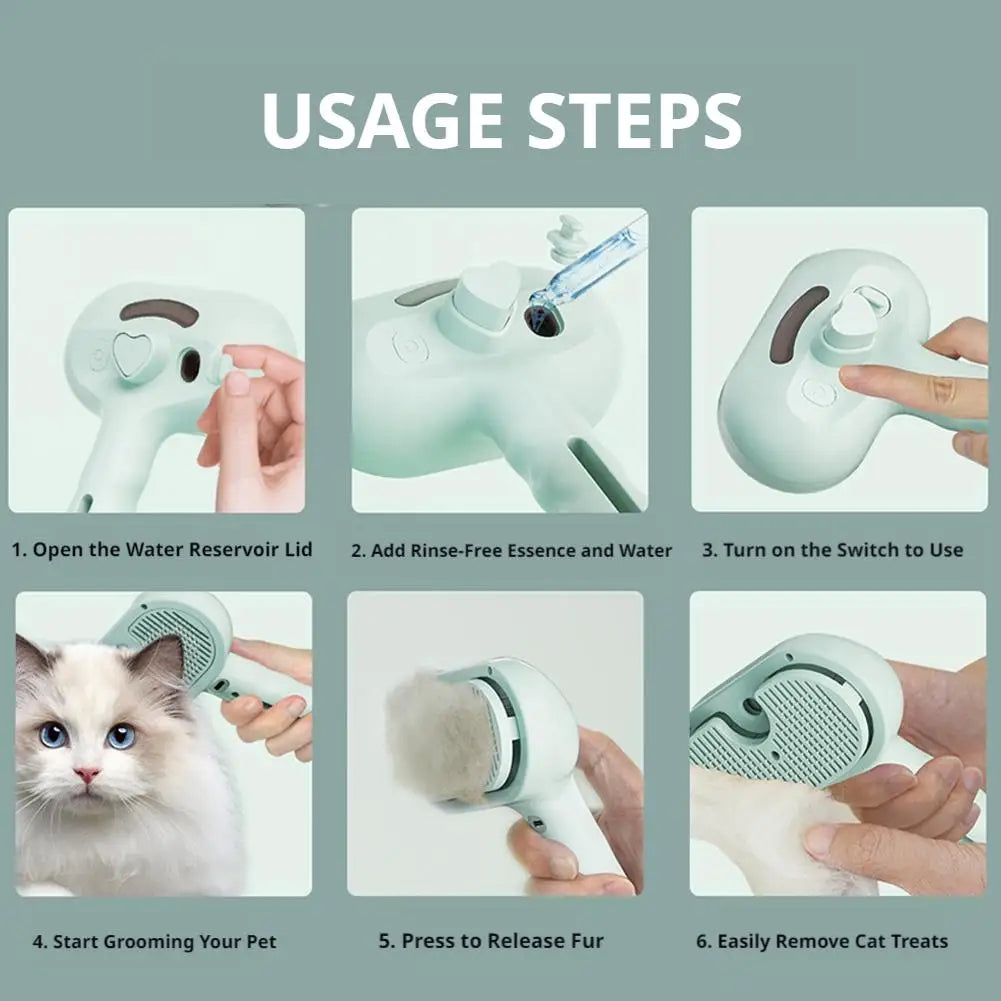 USAGE STEPS

1. Open the Water Reservoir Lid

2. Add Rinse-Free Essence and Water

3. Turn on the Switch to Use

4. Start Grooming Your Pet

5. Press to Release Fur

6. Easily Remove Cat Treats